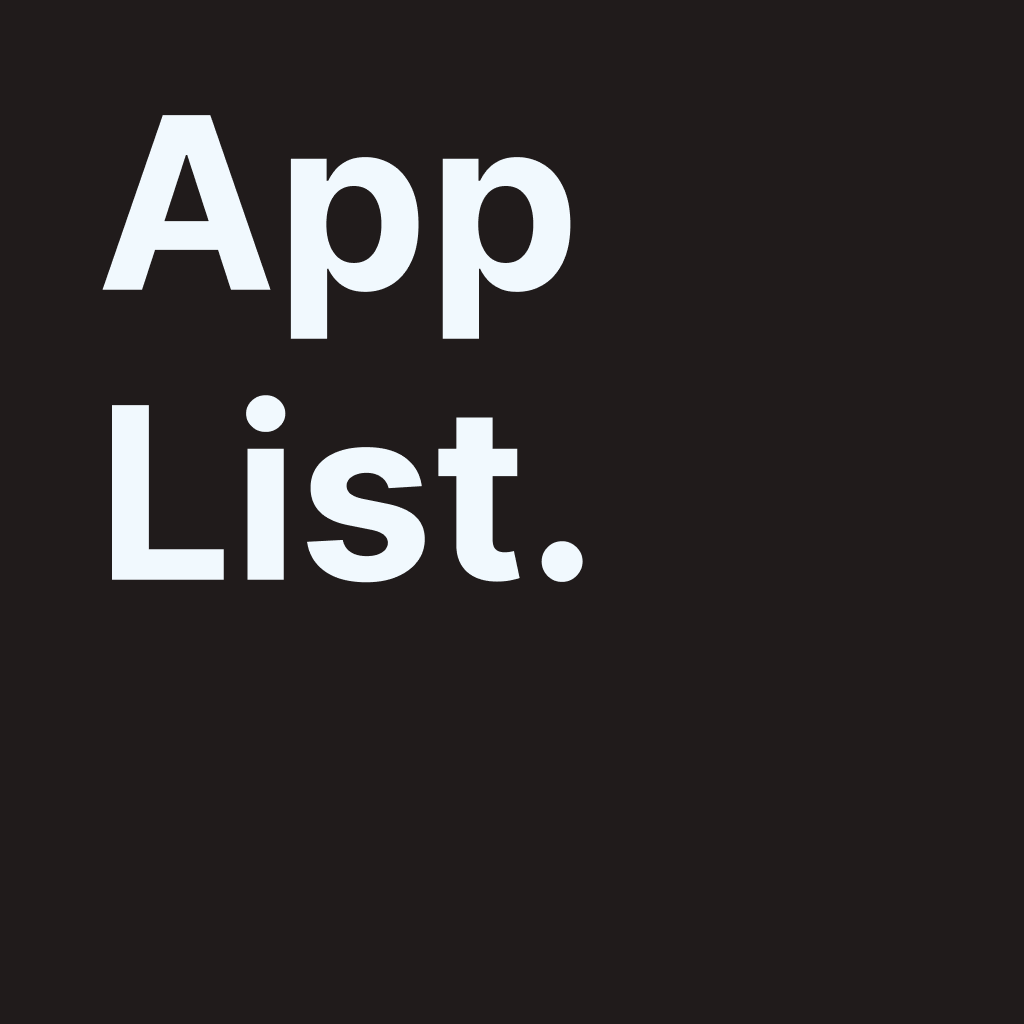 App
List.